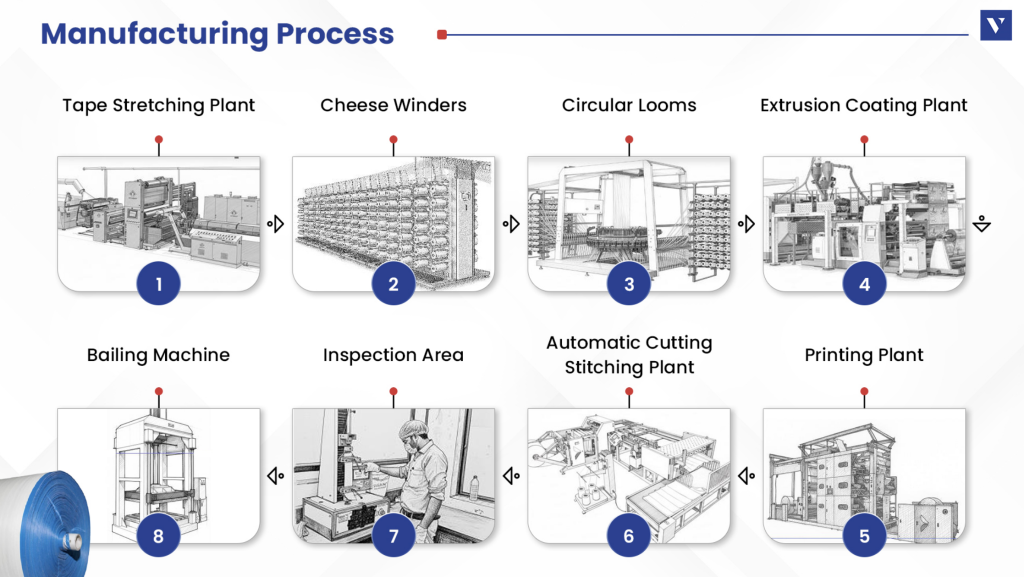 Manufacturing Process

V

Tape Stretching Plant

1

Cheese Winders

2

Circular Looms

3

Extrusion Coating Plant

4

Bailing Machine

8

Inspection Area

7

Automatic Cutting Stitching Plant

6

Printing Plant

5